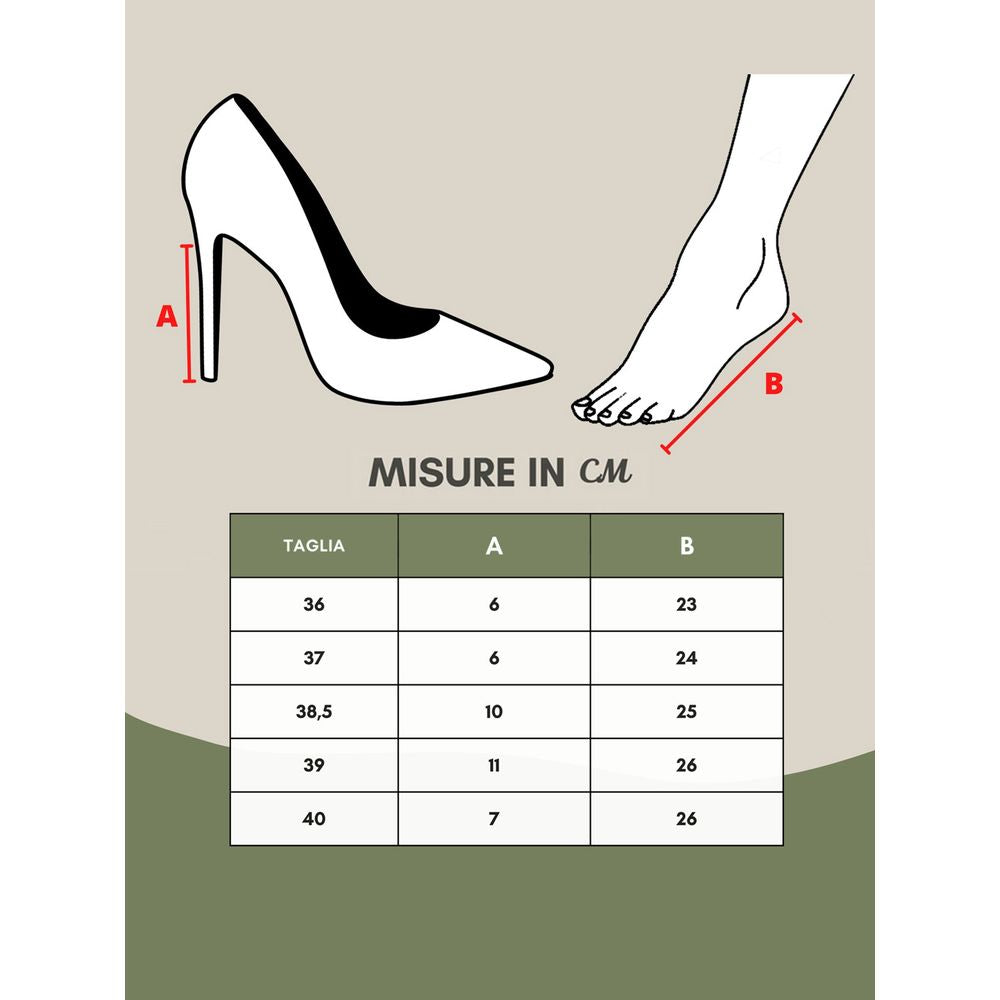 A

B

MISURE IN CM

| TAGLIA | A | B |
|---|---|---|
| 36 | 6 | 23 |
| 37 | 6 | 24 |
| 38,5 | 10 | 25 |
| 39 | 11 | 26 |
| 40 | 7 | 26 |